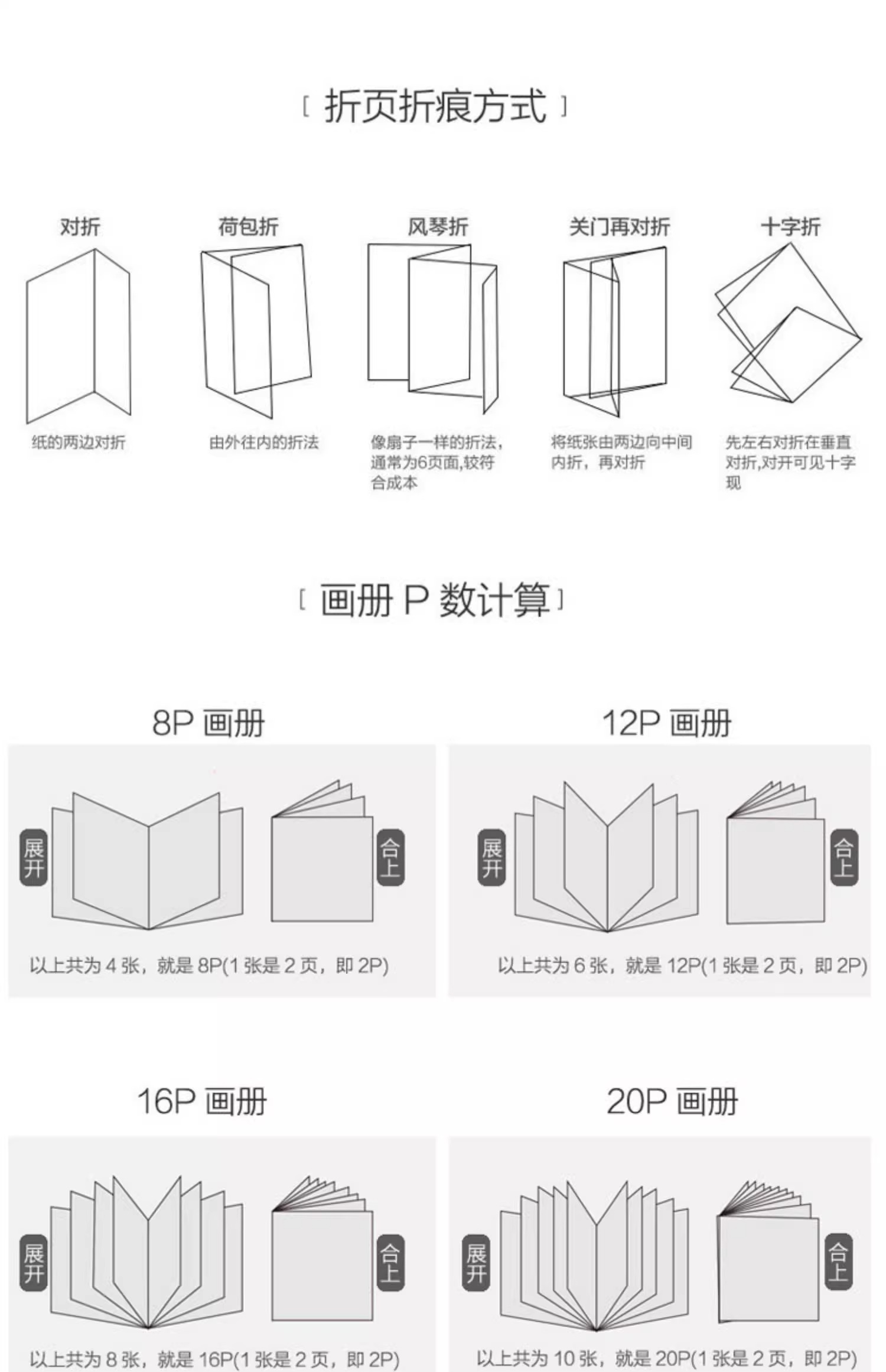 [ 折页折痕方式 ]

对折

纸的两边对折

荷包折

由外往内的折法

风琴折

像扇子一样的折法，通常为6页面,较符合成本

关门再对折

将纸张由两边向中间内折，再对折

十字折

先左右对折在垂直对折,对开可见十字现

[ 画册 P 数计算 ]

8P 画册

展开

合上

以上共为 4 张，就是 8P(1 张是 2 页，即 2P)

12P 画册

展开

合上

以上共为 6 张，就是 12P(1 张是 2 页，即 2P)

16P 画册

展开

合上

以上共为 8 张，就是 16P(1 张是 2 页，即 2P)

20P 画册

展开

合上

以上共为 10 张，就是 20P(1 张是 2 页，即 2P)